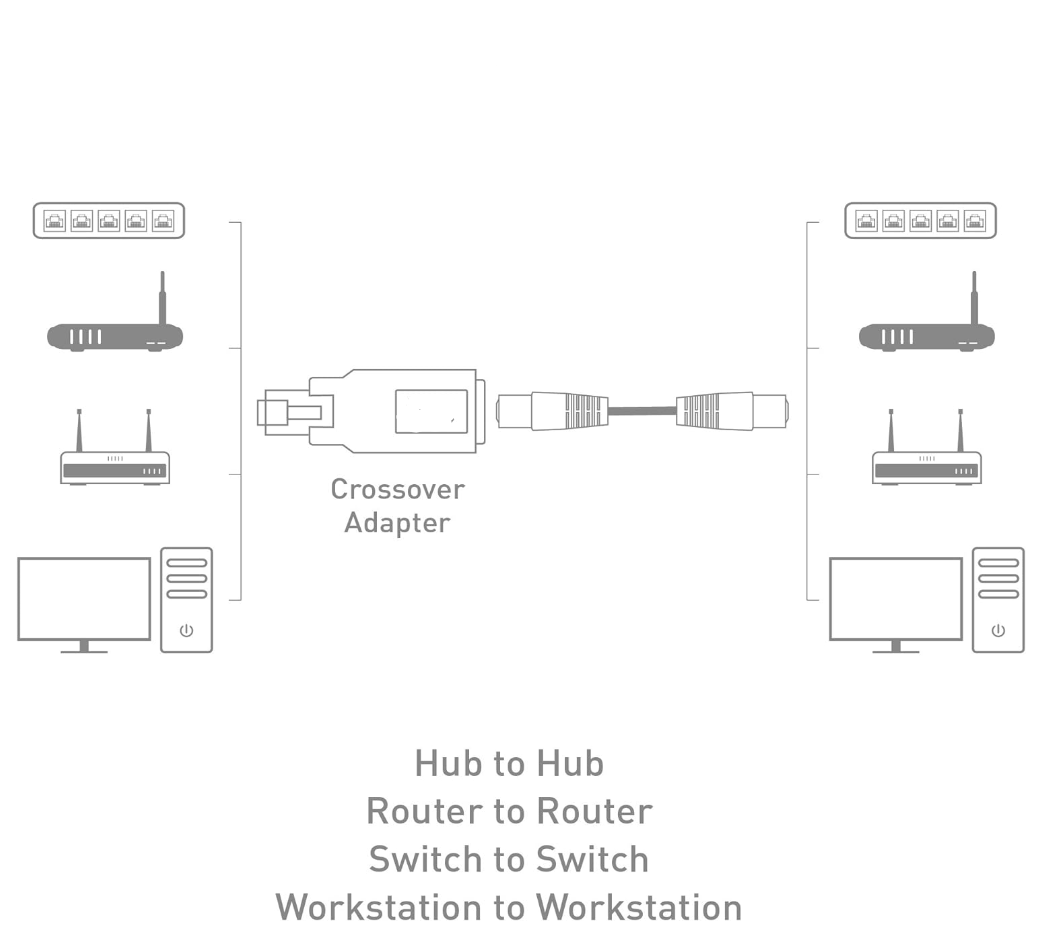 Crossover Adapter

Hub to Hub
Router to Router
Switch to Switch
Workstation to Workstation